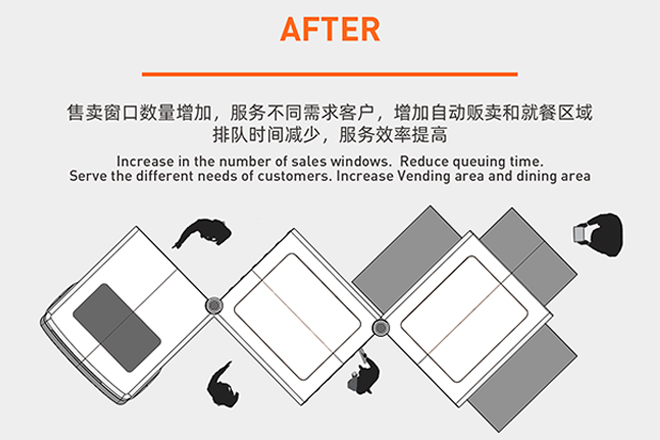 AFTER

售卖窗口数量增加，服务不同需求客户，增加自动贩卖和就餐区域
排队时间减少，服务效率提高

Increase in the number of sales windows. Reduce queuing time.
Serve the different needs of customers. Increase Vending area and dining area